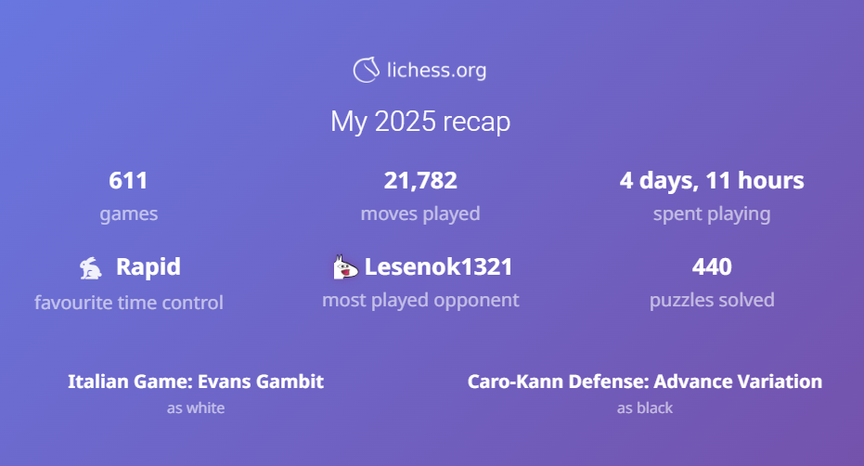 lichess.org

My 2025 recap

611
games

21,782
moves played

4 days, 11 hours
spent playing

Rapid
favourite time control

Lesenok1321
most played opponent

440
puzzles solved

Italian Game: Evans Gambit
as white

Caro-Kann Defense: Advance Variation
as black